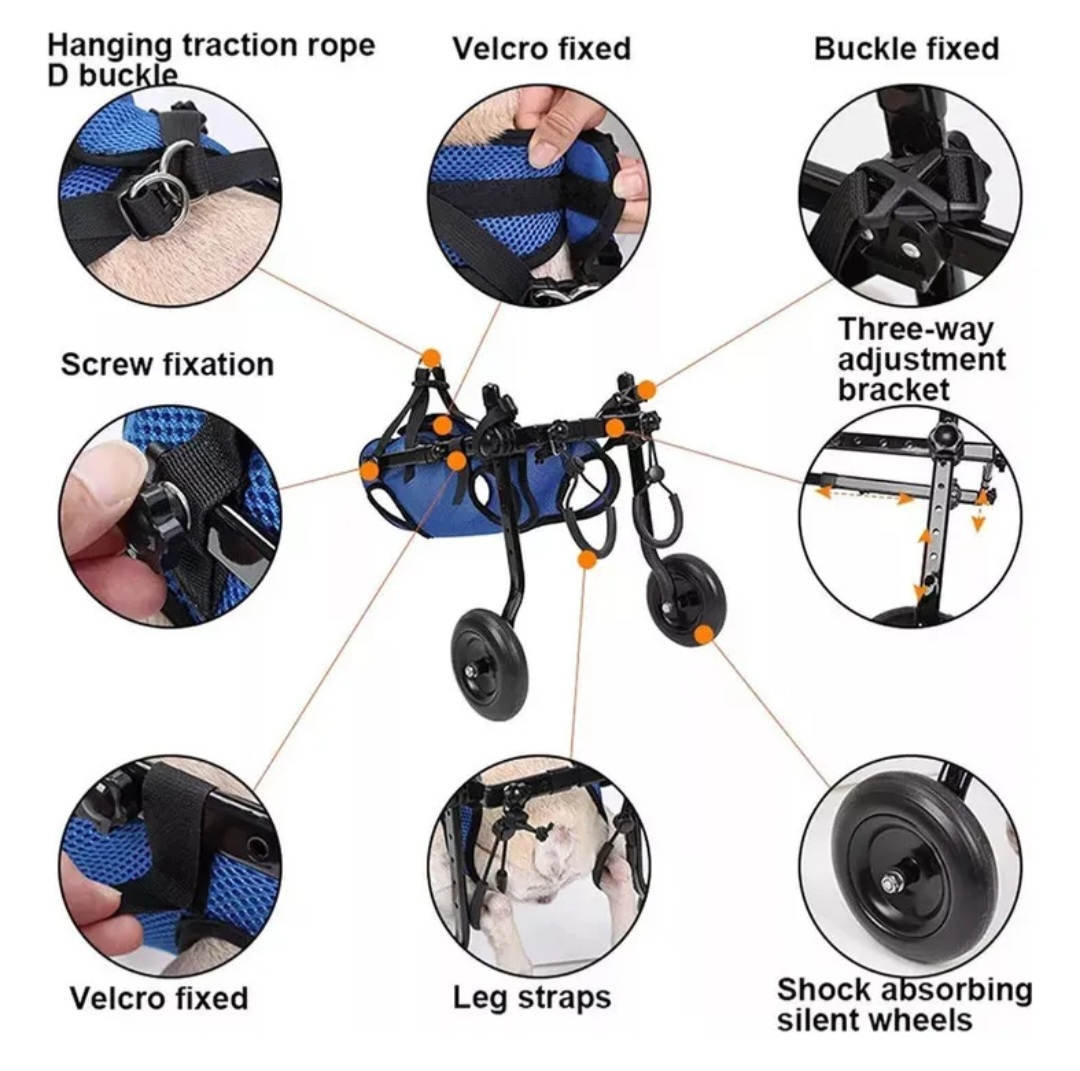 Hanging traction rope D buckle

Velcro fixed

Buckle fixed

Screw fixation

Three-way adjustment bracket

Velcro fixed

Leg straps

Shock absorbing silent wheels