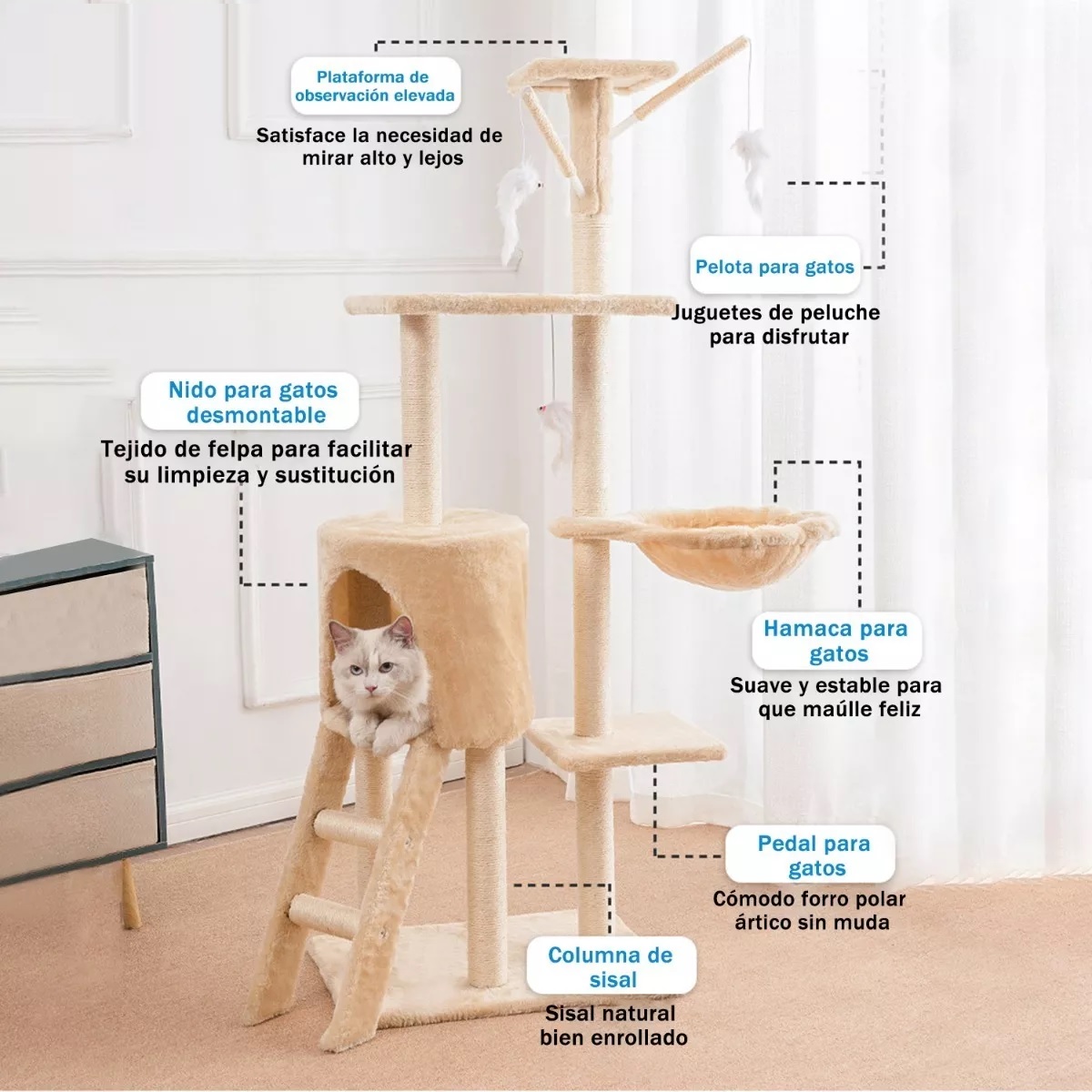 Plataforma de observación elevada

Satisface la necesidad de mirar alto y lejos

Pelota para gatos

Juguetes de peluche para disfrutar

Nido para gatos desmontable

Tejido de felpa para facilitar su limpieza y sustitución

Hamaca para gatos

Suave y estable para que maúlle feliz

Pedal para gatos

Cómodo forro polar ártico sin muda

Columna de sisal

Sisal natural bien enrollado